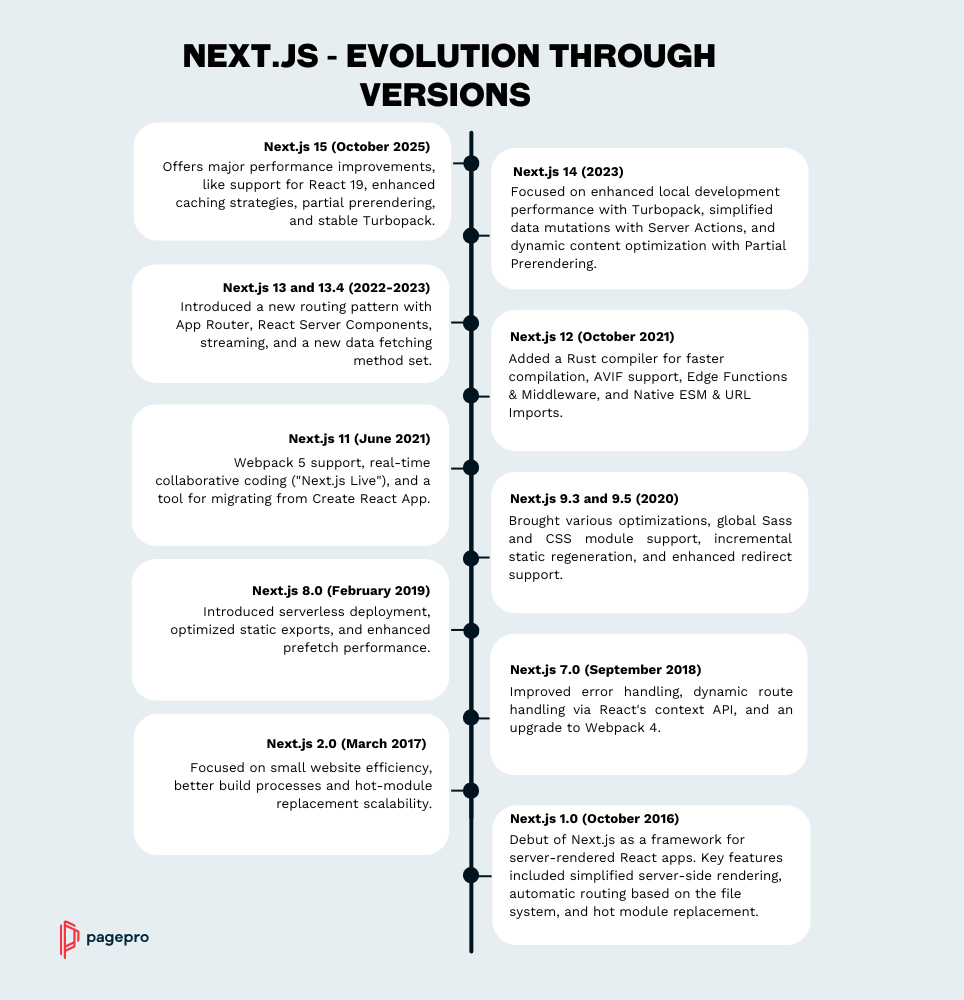 NEXT.JS - EVOLUTION THROUGH VERSIONS

Next.js 15 (October 2025)
Offers major performance improvements, like support for React 19, enhanced caching strategies, partial prerendering, and stable Turbopack.

Next.js 14 (2023)
Focused on enhanced local development performance with Turbopack, simplified data mutations with Server Actions, and dynamic content optimization with Partial Prerendering.

Next.js 13 and 13.4 (2022-2023)
Introduced a new routing pattern with App Router, React Server Components, streaming, and a new data fetching method set.

Next.js 12 (October 2021)
Added a Rust compiler for faster compilation, AVIF support, Edge Functions & Middleware, and Native ESM & URL Imports.

Next.js 11 (June 2021)
Webpack 5 support, real-time collaborative coding ("Next.js Live"), and a tool for migrating from Create React App.

Next.js 9.3 and 9.5 (2020)
Brought various optimizations, global Sass and CSS module support, incremental static regeneration, and enhanced redirect support.

Next.js 8.0 (February 2019)
Introduced serverless deployment, optimized static exports, and enhanced prefetch performance.

Next.js 7.0 (September 2018)
Improved error handling, dynamic route handling via React's context API, and an upgrade to Webpack 4.

Next.js 2.0 (March 2017)
Focused on small website efficiency, better build processes and hot-module replacement scalability.

Next.js 1.0 (October 2016)
Debut of Next.js as a framework for server-rendered React apps. Key features included simplified server-side rendering, automatic routing based on the file system, and hot module replacement.

pagepro